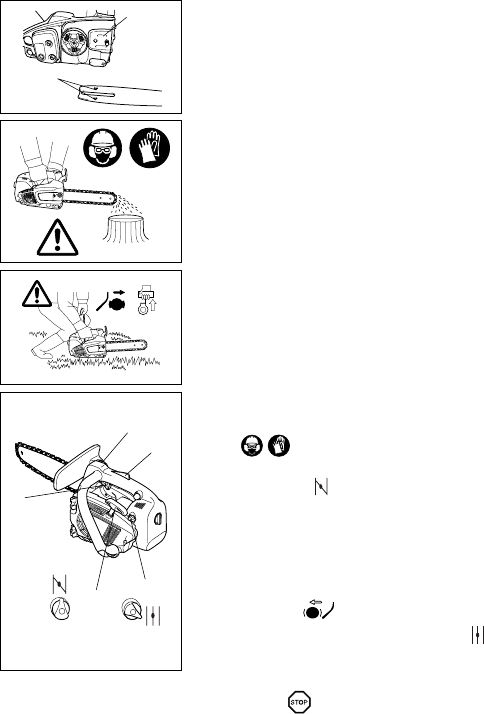 STOP