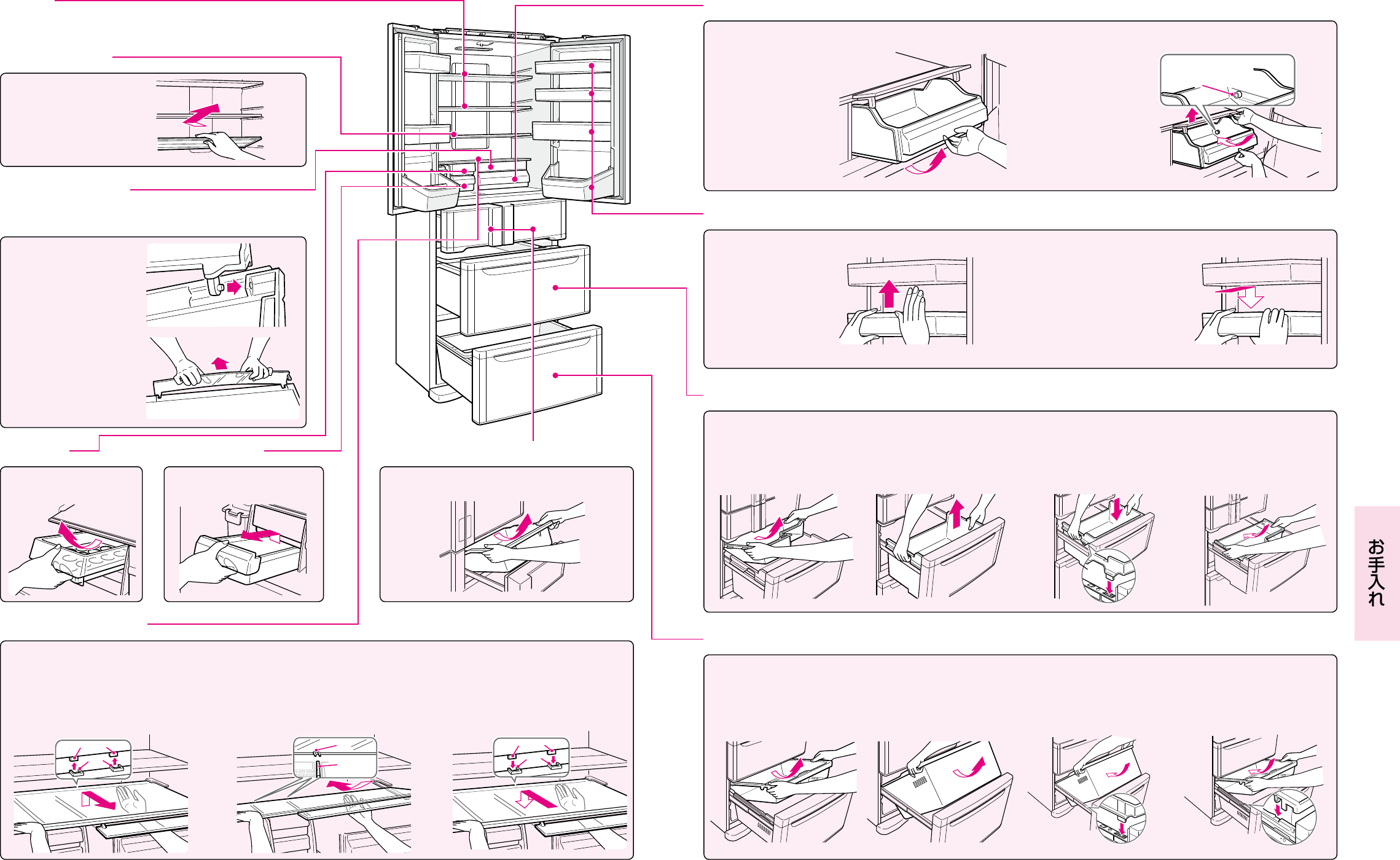 お手入れ