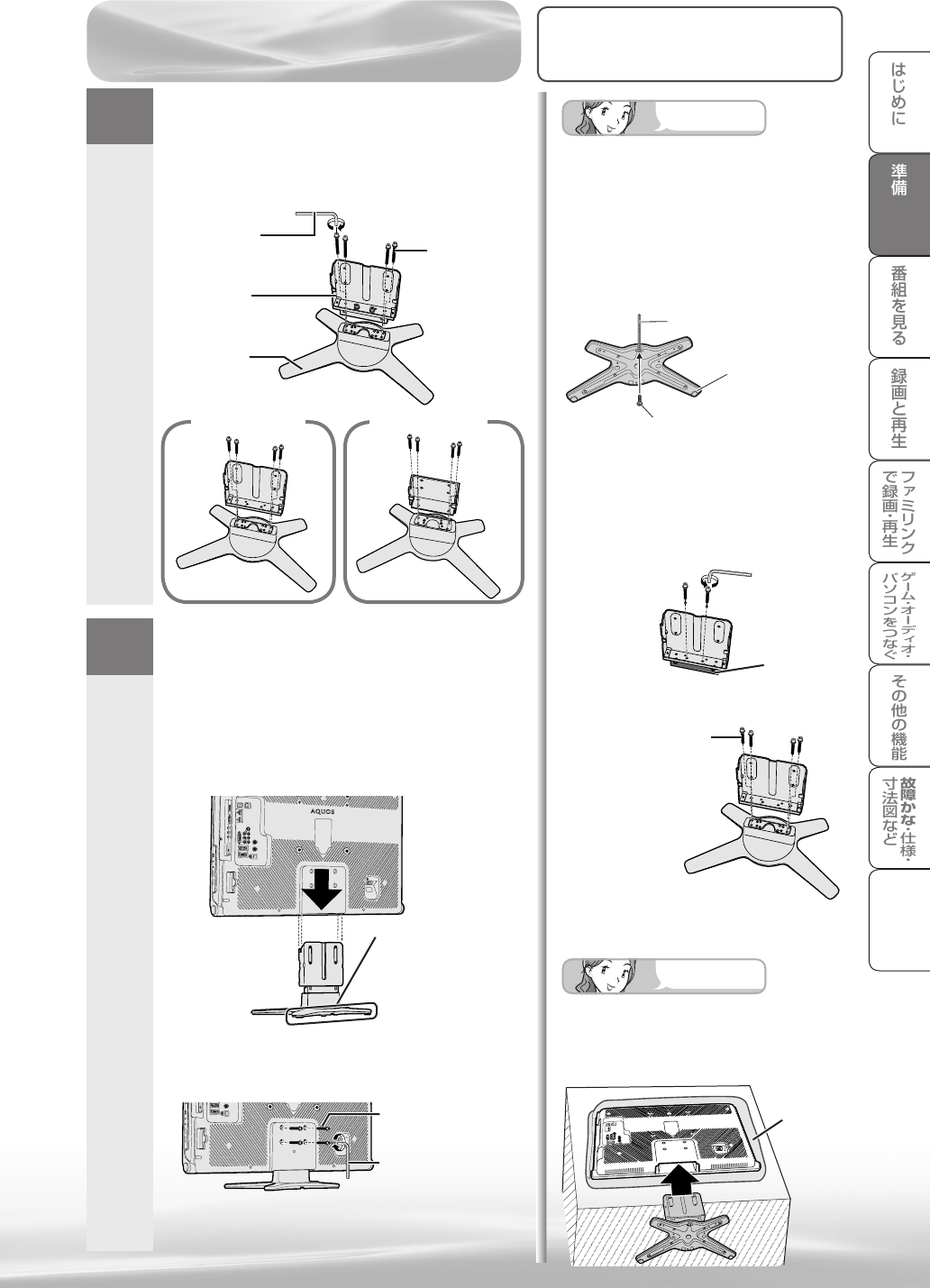 AQUOS

はじめに

準備

番組を見る

録画と再生

ファミリンクで録画・再生

ゲーム・オーディオ・パソコンをつなぐ

その他の機能

故障かな・仕様・寸法図など