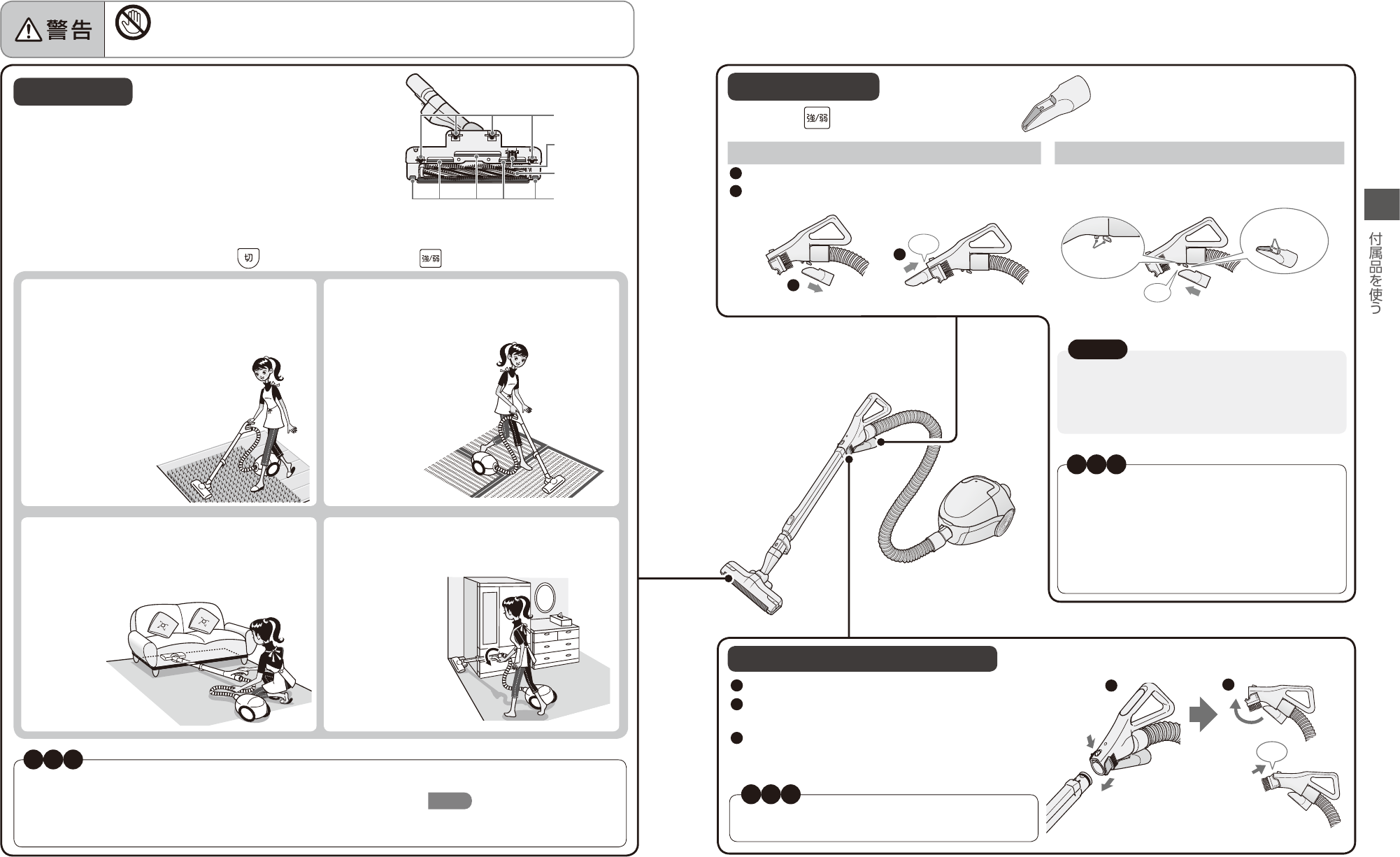 警告

切

強/弱

強/弱

付属品を使う