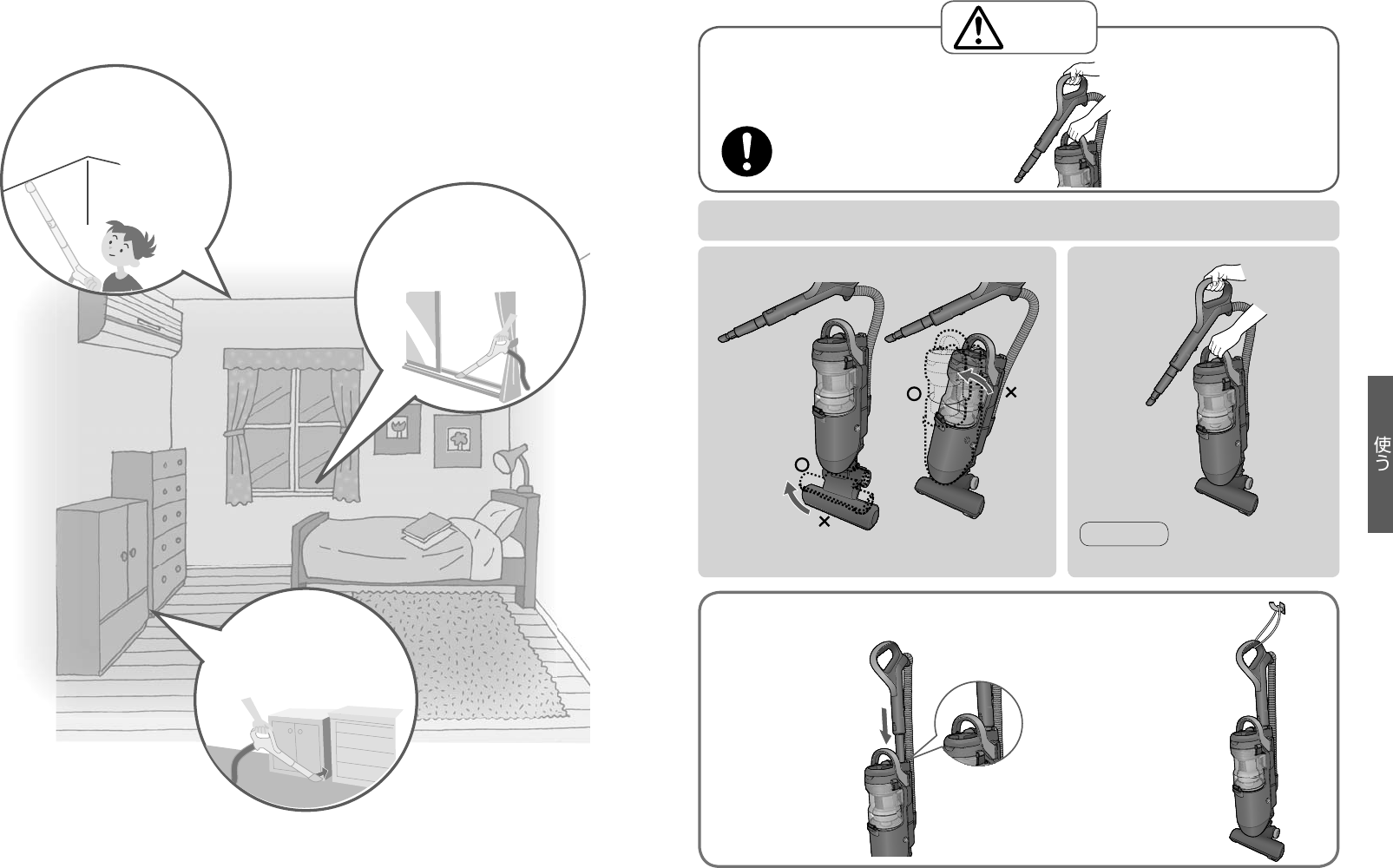 ○
×
○
×
使う