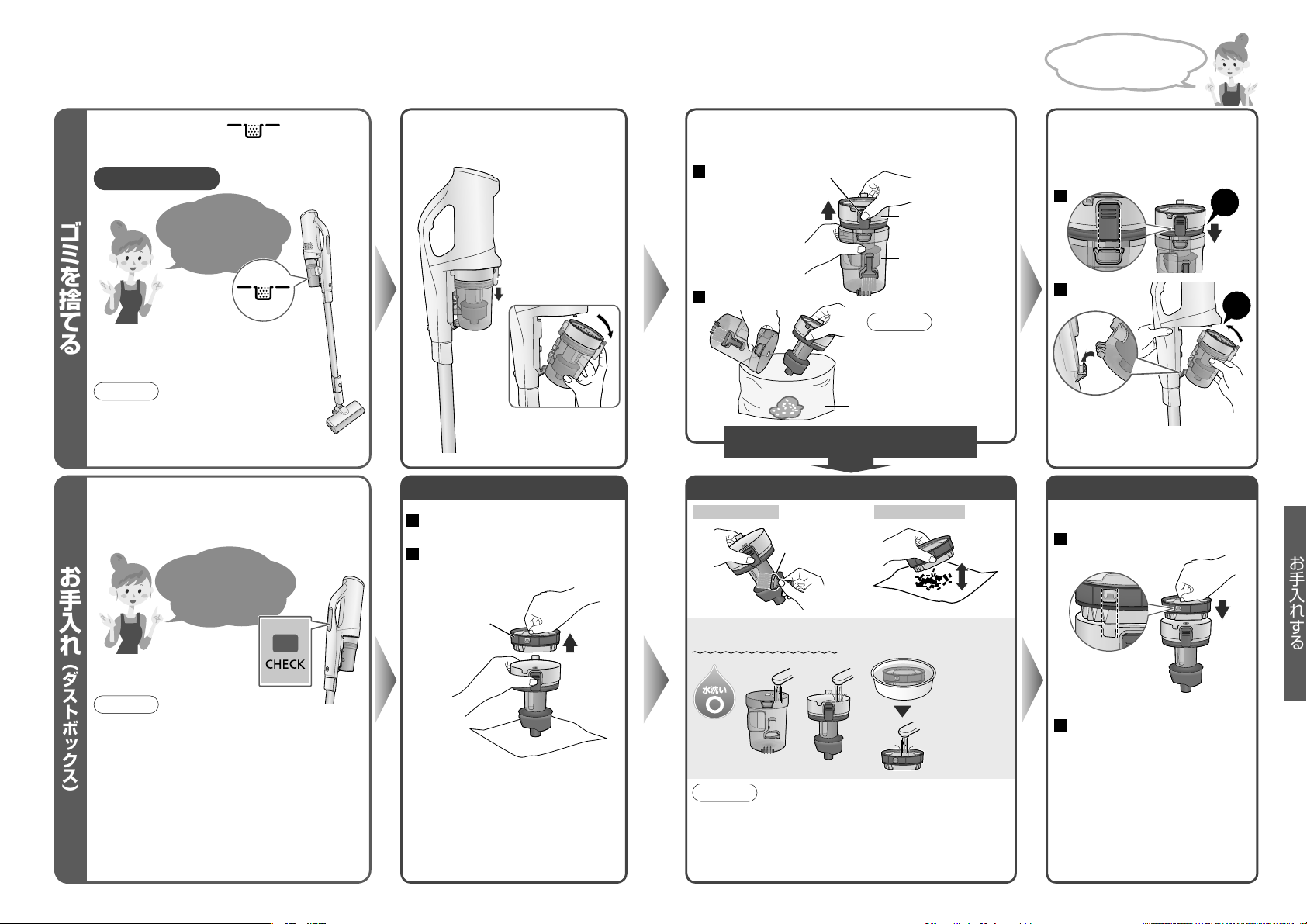 ゴミを捨てる

お手入れ（ダストボックス）

CHECK

水洗い

お手入れする